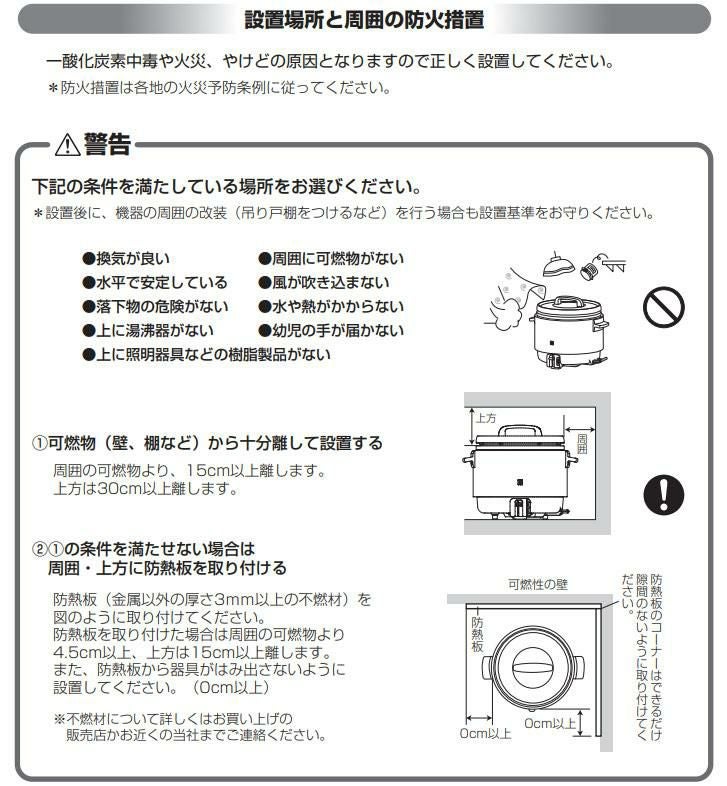 設置場所と周囲の防火措置

一酸化炭素中毒や火災、やけどの原因となりますので正しく設置してください。
＊防火措置は各地の火災予防条例に従ってください。

⚠警告

下記の条件を満たしている場所をお選びください。
＊設置後に、機器の周囲の改装（吊り戸棚をつけるなど）を行う場合も設置基準をお守りください。

●換気が良い
●水平で安定している
●落下物の危険がない
●上に湯沸器がない
●上に照明器具などの樹脂製品がない

●周囲に可燃物がない
●風が吹き込まない
●水や熱がかからない
●幼児の手が届かない

①可燃物（壁、棚など）から十分離して設置する
周囲の可燃物より、15cm以上離します。
上方は30cm以上離します。

上方
周囲

②①の条件を満たせない場合は
周囲・上方に防熱板を取り付ける

防熱板（金属以外の厚さ3mm以上の不燃材）を図のように取り付けてください。
防熱板を取り付けた場合は周囲の可燃物より4.5cm以上、上方は15cm以上離します。
また、防熱板から器具がはみ出さないように設置してください。（0cm以上）

※不燃材について詳しくはお買い上げの販売店かお近くの当社までご連絡ください。

可燃性の壁
防熱板
0cm以上
0cm以上
防熱板のコーナーはできるだけ隙間のないように取り付けてください。