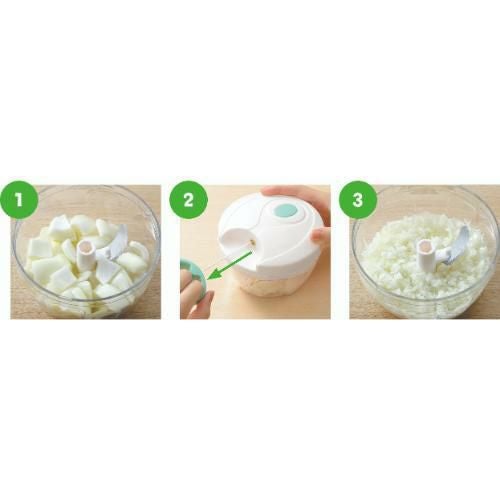 1

2

3