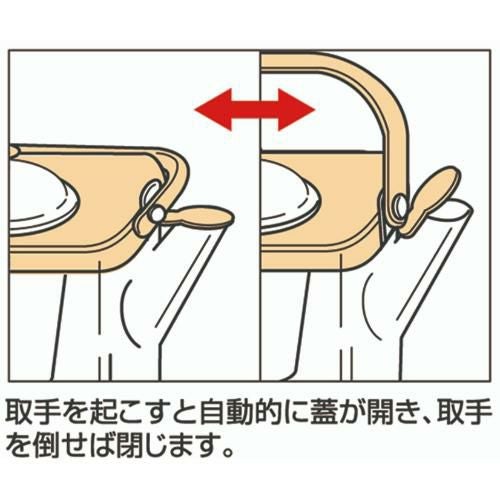 取手を起こすと自動的に蓋が開き、取手を倒せば閉じます。