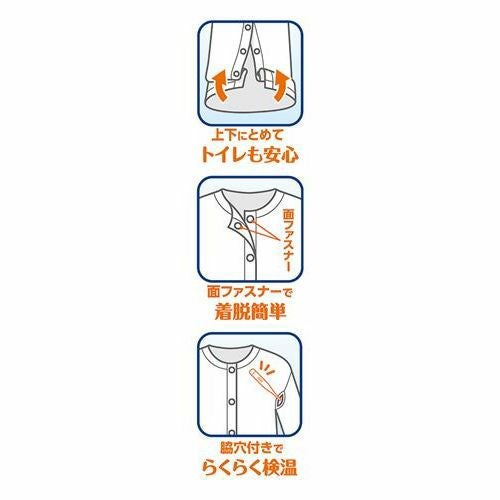 上下にとめて
トイレも安心

面ファスナー

面ファスナーで
着脱簡単

脇穴付きで
らくらく検温