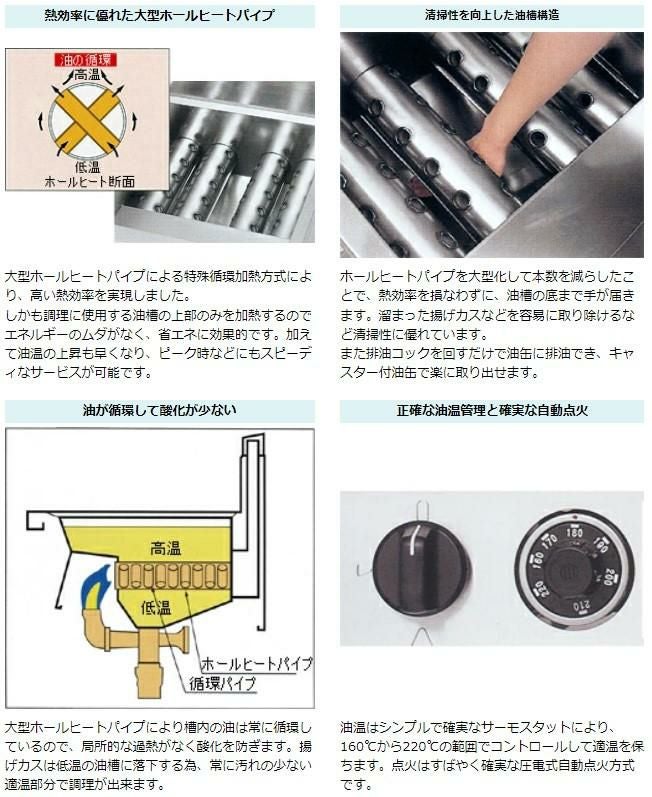 熱効率に優れた大型ホールヒートパイプ

油の循環
高温
低温
ホールヒート断面

大型ホールヒートパイプによる特殊循環加熱方式により、高い熱効率を実現しました。
しかも調理に使用する油槽の上部のみを加熱するのでエネルギーのムダがなく、省エネに効果的です。加えて油温の上昇も早くなり、ピーク時などにもスピーディなサービスが可能です。

清掃性を向上した油槽構造

ホールヒートパイプを大型化して本数を減らしたことで、熱効率を損なわずに、油槽の底まで手が届きます。溜まった揚げカスなどを容易に取り除けるなど清掃性に優れています。
また排油コックを回すだけで油缶に排油でき、キャスター付油缶で楽に取り出せます。

油が循環して酸化が少ない

高温
低温
ホールヒートパイプ
循環パイプ

大型ホールヒートパイプにより槽内の油は常に循環しているので、局所的な過熱がなく酸化を防ぎます。揚げカスは低温の油槽に落下する為、常に汚れの少ない適温部分で調理が出来ます。

正確な油温管理と確実な自動点火

160
170
180
190
200
210
220

油温はシンプルで確実なサーモスタットにより、160℃から220℃の範囲でコントロールして適温を保ちます。点火はすばやく確実な圧電式自動点火方式です。