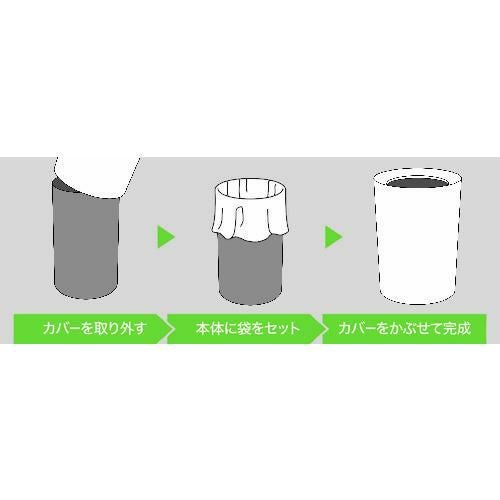 カバーを取り外す

本体に袋をセット

カバーをかぶせて完成