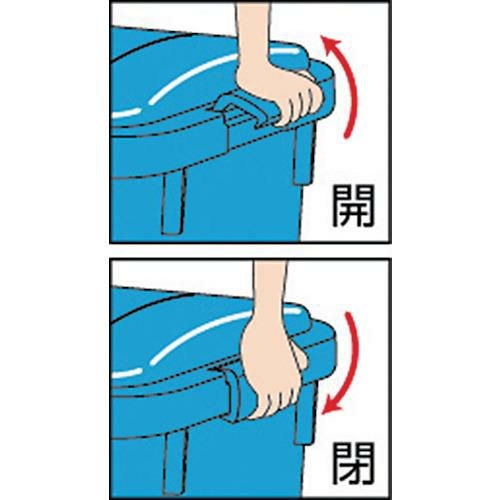 開

閉