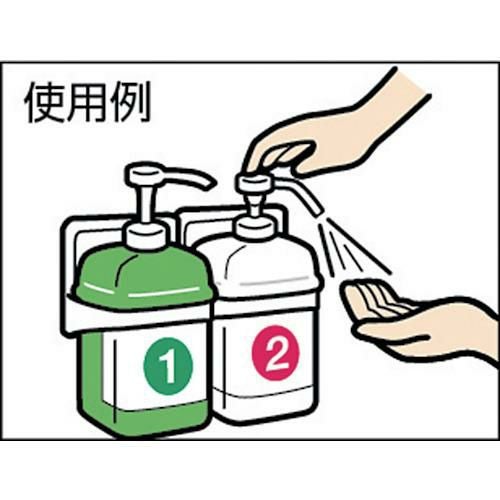 使用例

1

2