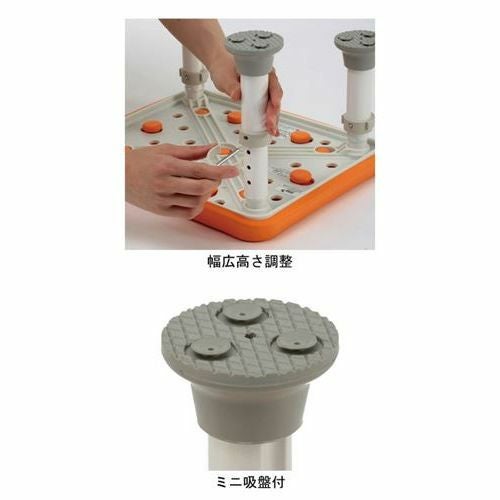 幅広高さ調整

ミニ吸盤付