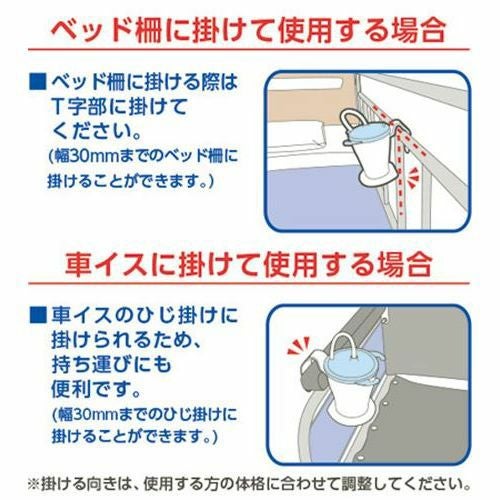 ベッド柵に掛けて使用する場合

■ベッド柵に掛ける際はT字部に掛けてください。
(幅30mmまでのベッド柵に掛けることができます。)

車イスに掛けて使用する場合

■車イスのひじ掛けに掛けられるため、持ち運びにも便利です。
(幅30mmまでのひじ掛けに掛けることができます。)

※掛ける向きは、使用する方の体格に合わせて調整してください。