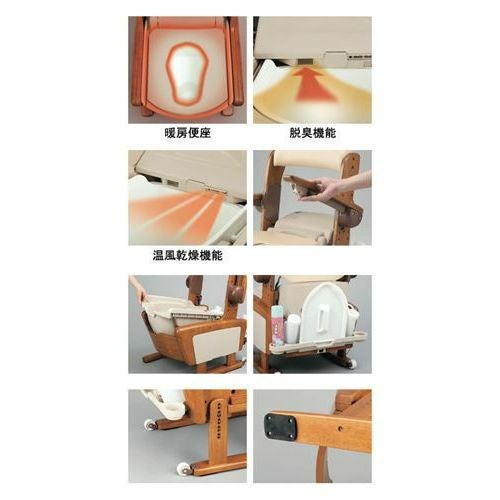 暖房便座

脱臭機能

温風乾燥機能