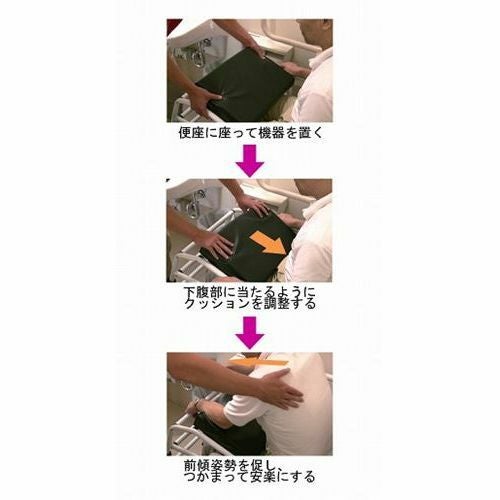 便座に座って機器を置く

下腹部に当たるように
クッションを調整する

前傾姿勢を促し
つかまって安楽にする