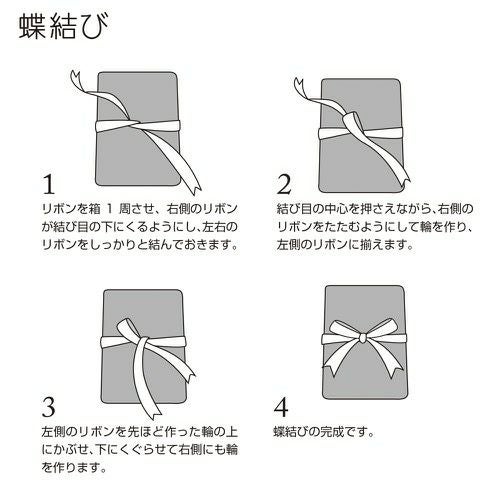 蝶結び

1
リボンを箱 1 周させ、右側のリボンが結び目の下にくるようにし、左右のリボンをしっかりと結んでおきます。

2
結び目の中心を押さえながら、右側のリボンをたたむようにして輪を作り、左側のリボンに揃えます。

3
左側のリボンを先ほど作った輪の上にかぶせ、下にくぐらせて右側にも輪を作ります。

4
蝶結びの完成です。