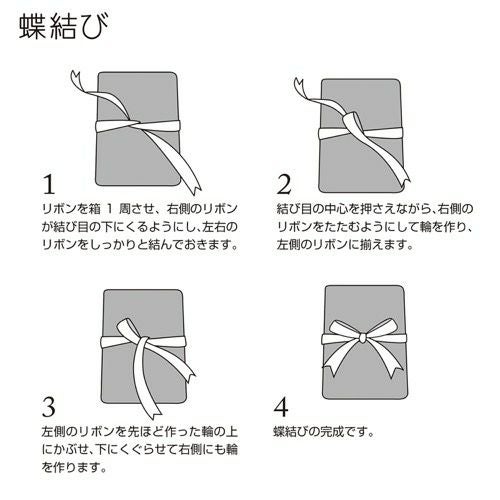 蝶結び

1
リボンを箱 1 周させ、右側のリボンが結び目の下にくるようにし､左右のリボンをしっかりと結んでおきます。

2
結び目の中心を押さえながら､右側のリボンをたたむようにして輪を作り、左側のリボンに揃えます。

3
左側のリボンを先ほど作った輪の上にかぶせ､下にくぐらせて右側にも輪を作ります。

4
蝶結びの完成です。