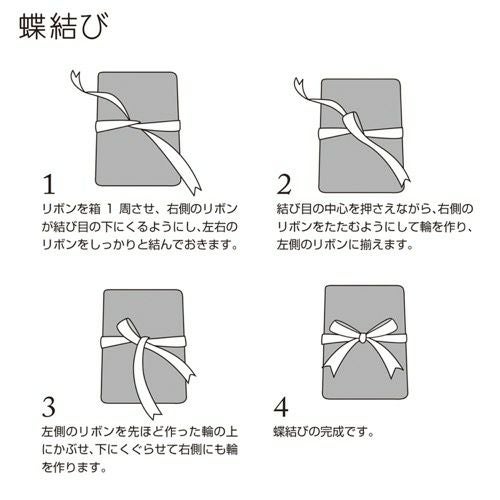 蝶結び

1
リボンを箱 1 周させ、右側のリボンが結び目の下にくるようにし､左右のリボンをしっかりと結んでおきます。

2
結び目の中心を押さえながら､右側のリボンをたたむようにして輪を作り、左側のリボンに揃えます。

3
左側のリボンを先ほど作った輪の上にかぶせ、下にくぐらせて右側にも輪を作ります。

4
蝶結びの完成です。