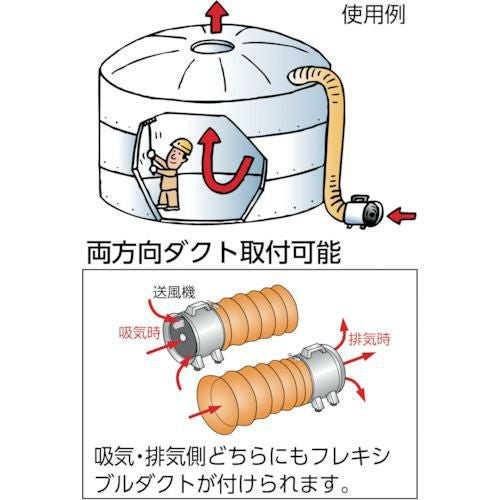 使用例

両方向ダクト取付可能

送風機

吸気時

排気時

吸気・排気側どちらにもフレキシブルダクトが付けられます。