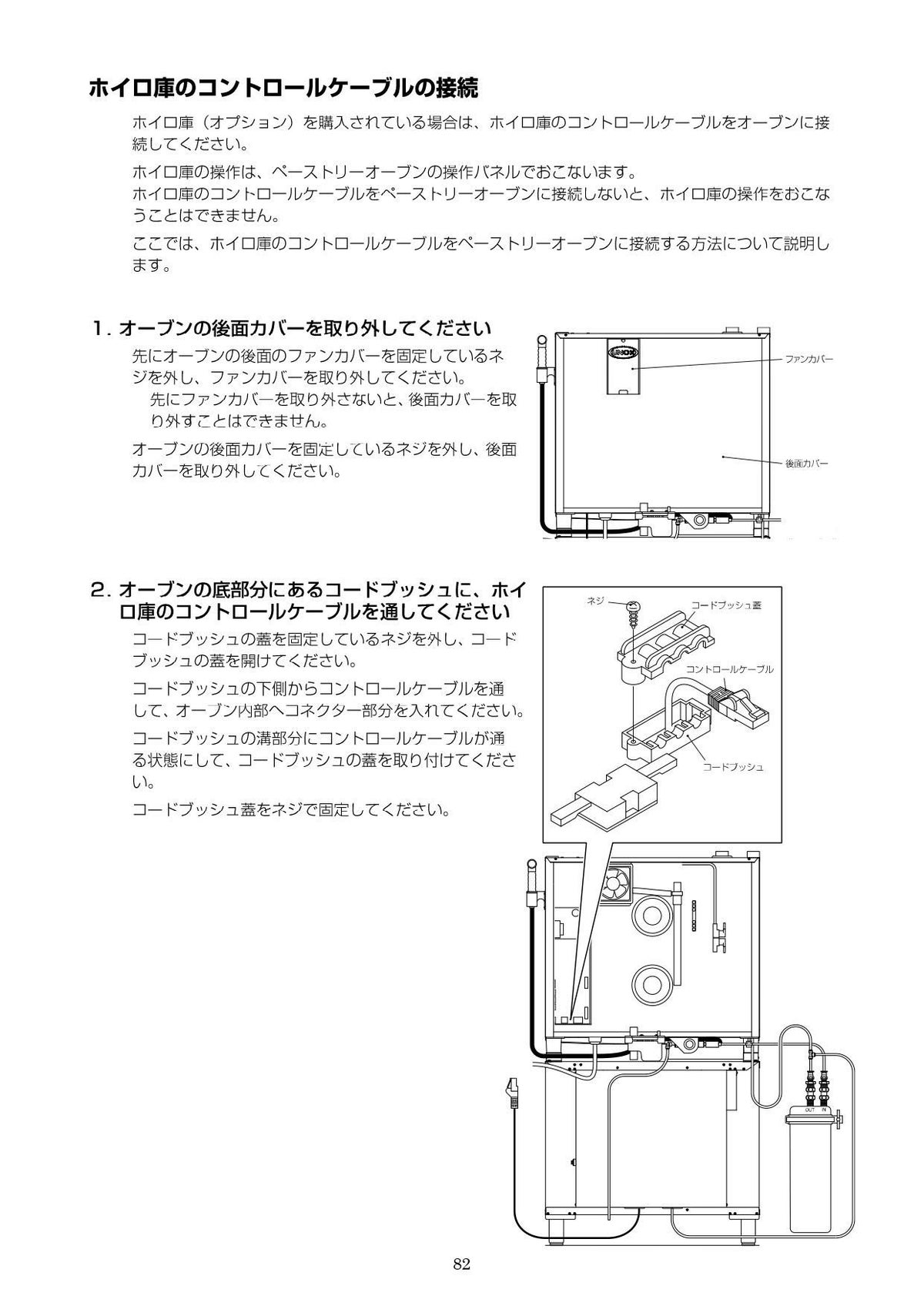 ホイロ庫のコントロールケーブルの接続

ホイロ庫（オプション）を購入されている場合は、ホイロ庫のコントロールケーブルをオーブンに接続してください。

ホイロ庫の操作は、ペーストリーオーブンの操作パネルでおこないます。
ホイロ庫のコントロールケーブルをペーストリーオーブンに接続しないと、ホイロ庫の操作をおこなうことはできません。

ここでは、ホイロ庫のコントロールケーブルをペーストリーオーブンに接続する方法について説明します。

1. オーブンの後面カバーを取り外してください

先にオーブンの後面のファンカバーを固定しているネジを外し、ファンカバーを取り外してください。
先にファンカバーを取り外さないと、後面カバーを取り外すことはできません。

オーブンの後面カバーを固定しているネジを外し、後面カバーを取り外してください。

UNOX

ファンカバー

後面カバー

2. オーブンの底部分にあるコードブッシュに、ホイロ庫のコントロールケーブルを通してください

コードブッシュの蓋を固定しているネジを外し、コードブッシュの蓋を開けてください。

コードブッシュの下側からコントロールケーブルを通して、オーブン内部へコネクター部分を入れてください。

コードブッシュの溝部分にコントロールケーブルが通る状態にして、コードブッシュの蓋を取り付けてください。

コードブッシュ蓋をネジで固定してください。

ネジ

コードブッシュ蓋

コントロールケーブル

コードブッシュ

OUT IN

82