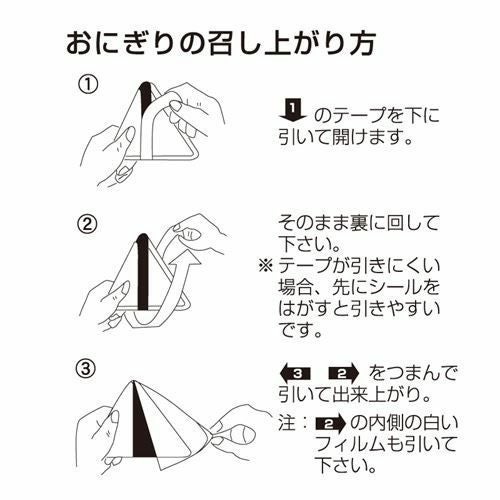 おにぎりの召し上がり方

①

1 のテープを下に引いて開けます。

②

そのまま裏に回して下さい。
※テープが引きにくい場合、先にシールをはがすと引きやすいです。

③

3 2 をつまんで引いて出来上がり。

注：2 の内側の白いフィルムも引いて下さい。