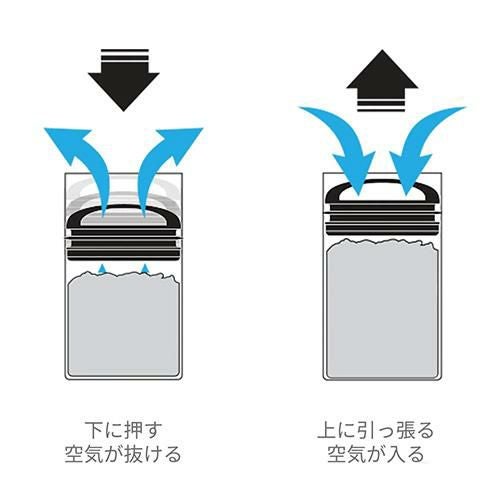 下に押す
空気が抜ける

上に引っ張る
空気が入る