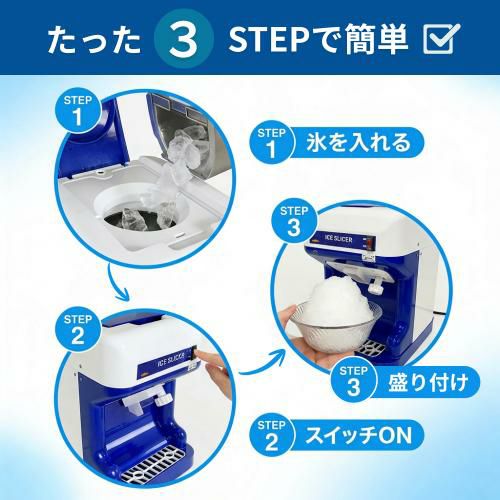 たった 3 STEPで簡単

STEP 1

STEP 1 氷を入れる

STEP 3

ICE SLICER

STEP 2

ICE SLICER

STEP 3 盛り付け

STEP 2 スイッチON